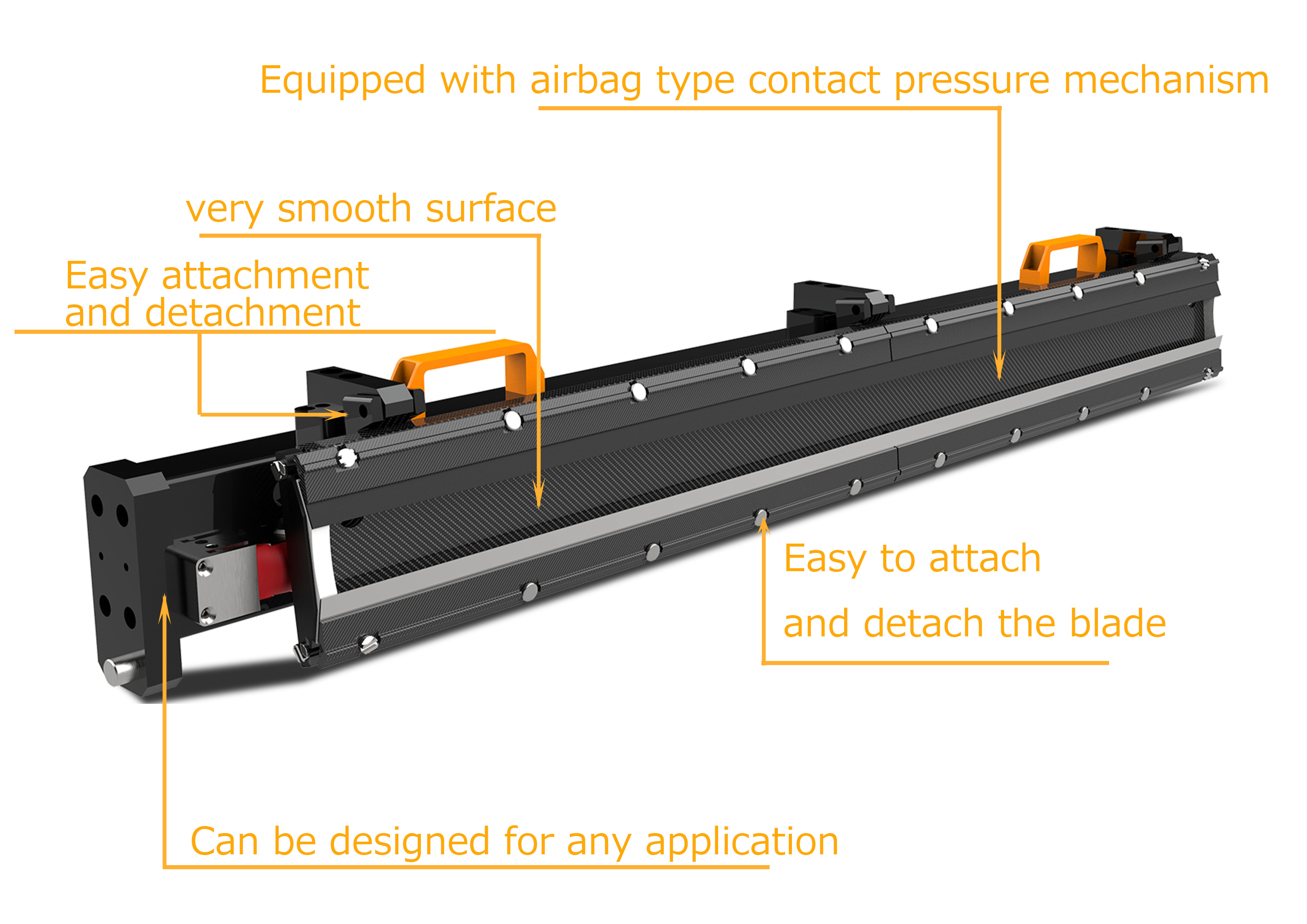 Equipped with airbag type contact pressure mechanism

very smooth surface

Easy attachment
and detachment

Easy to attach

and detach the blade

Can be designed for any application